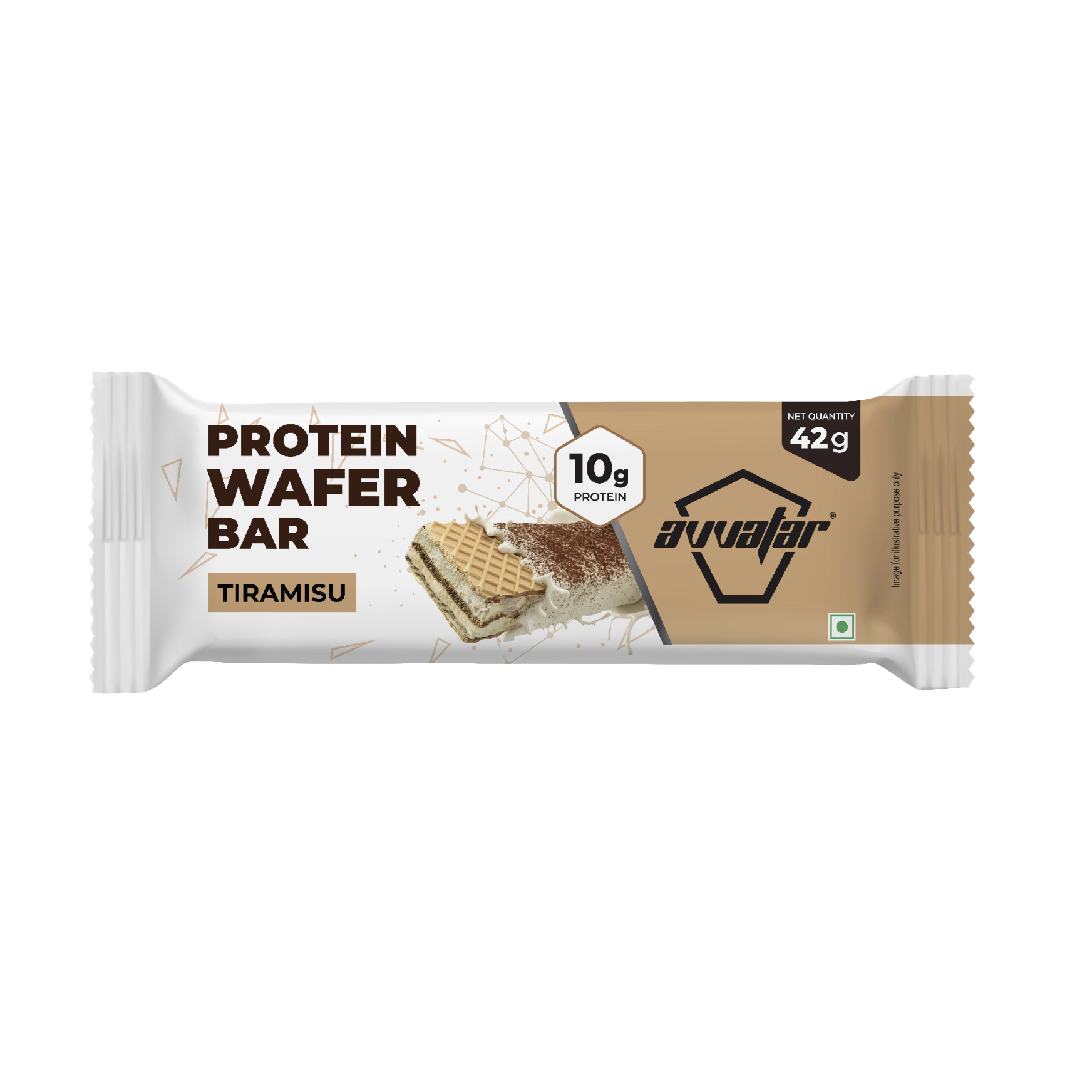 PROTEIN WAFER BAR

TIRAMISU

10g PROTEIN

NET QUANTITY
42g

avvatar®

Image for illustrative purpose only